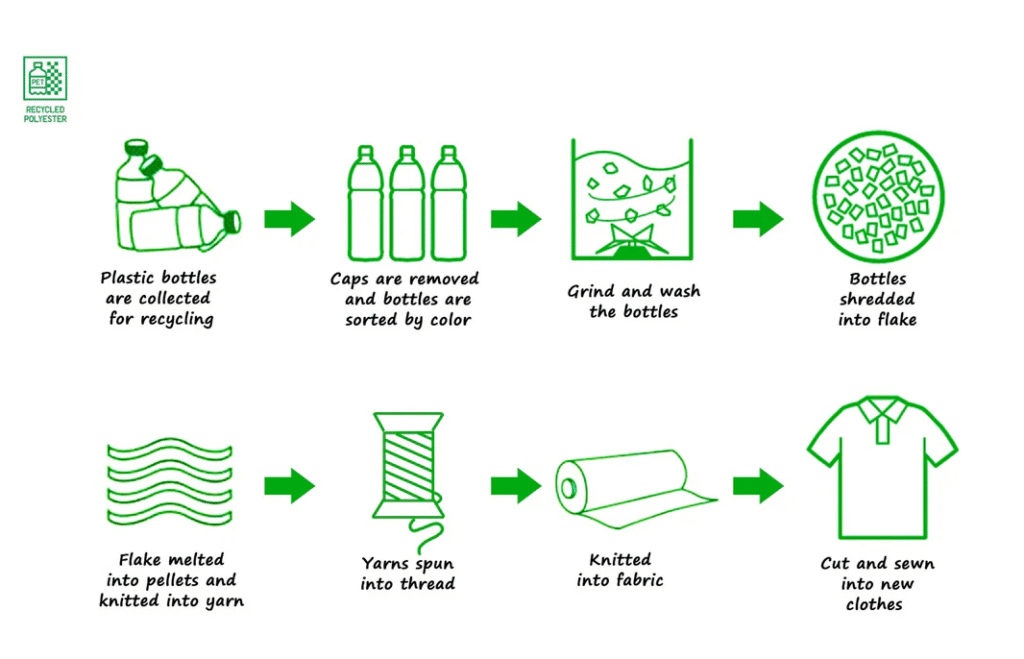 PET
RECYCLED POLYESTER

Plastic bottles are collected for recycling

Caps are removed and bottles are sorted by color

Grind and wash the bottles

Bottles shredded into flake

Flake melted into pellets and knitted into yarn

Yarns spun into thread

Knitted into fabric

Cut and sewn into new clothes